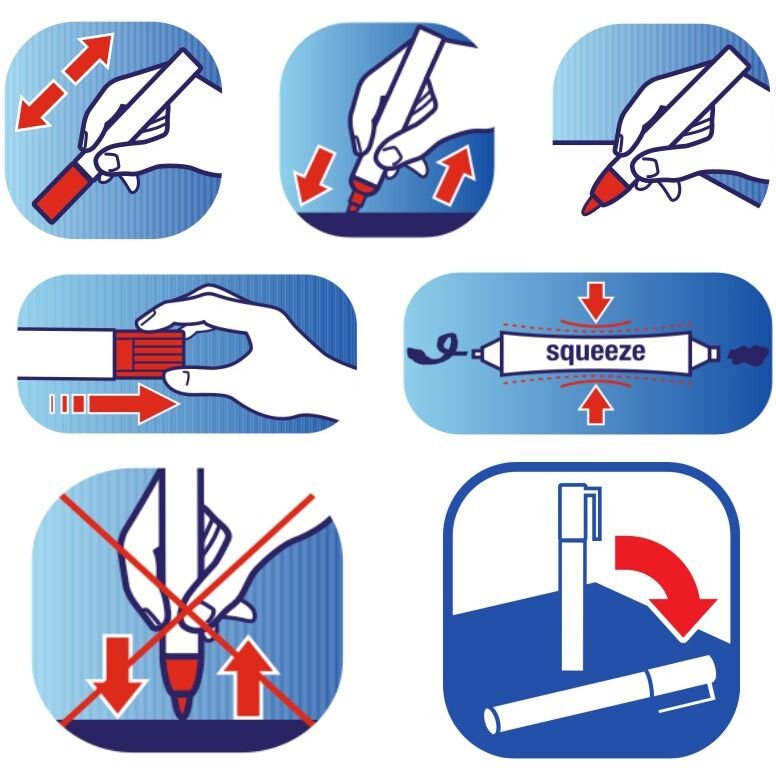 squeeze